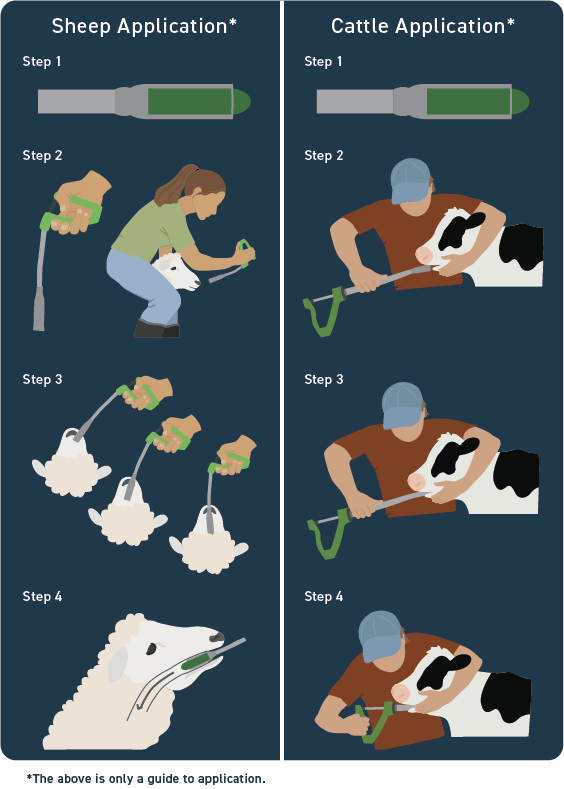 Sheep Application*

Step 1

Step 2

Step 3

Step 4

Cattle Application*

Step 1

Step 2

Step 3

Step 4

*The above is only a guide to application.